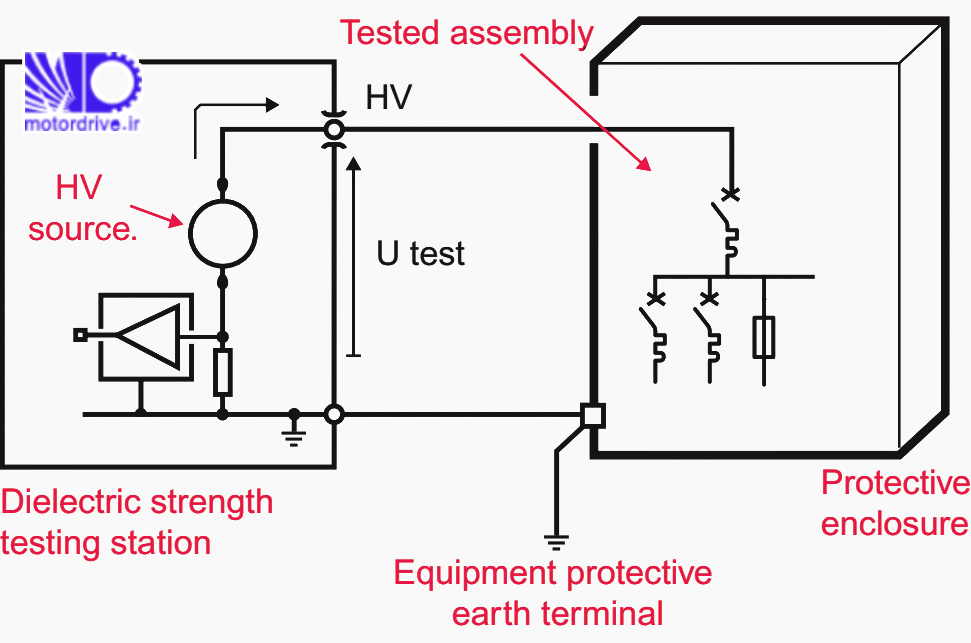 motordrive.ir

Tested assembly

HV

HV source.

U test

Dielectric strength testing station

Equipment protective earth terminal

Protective enclosure