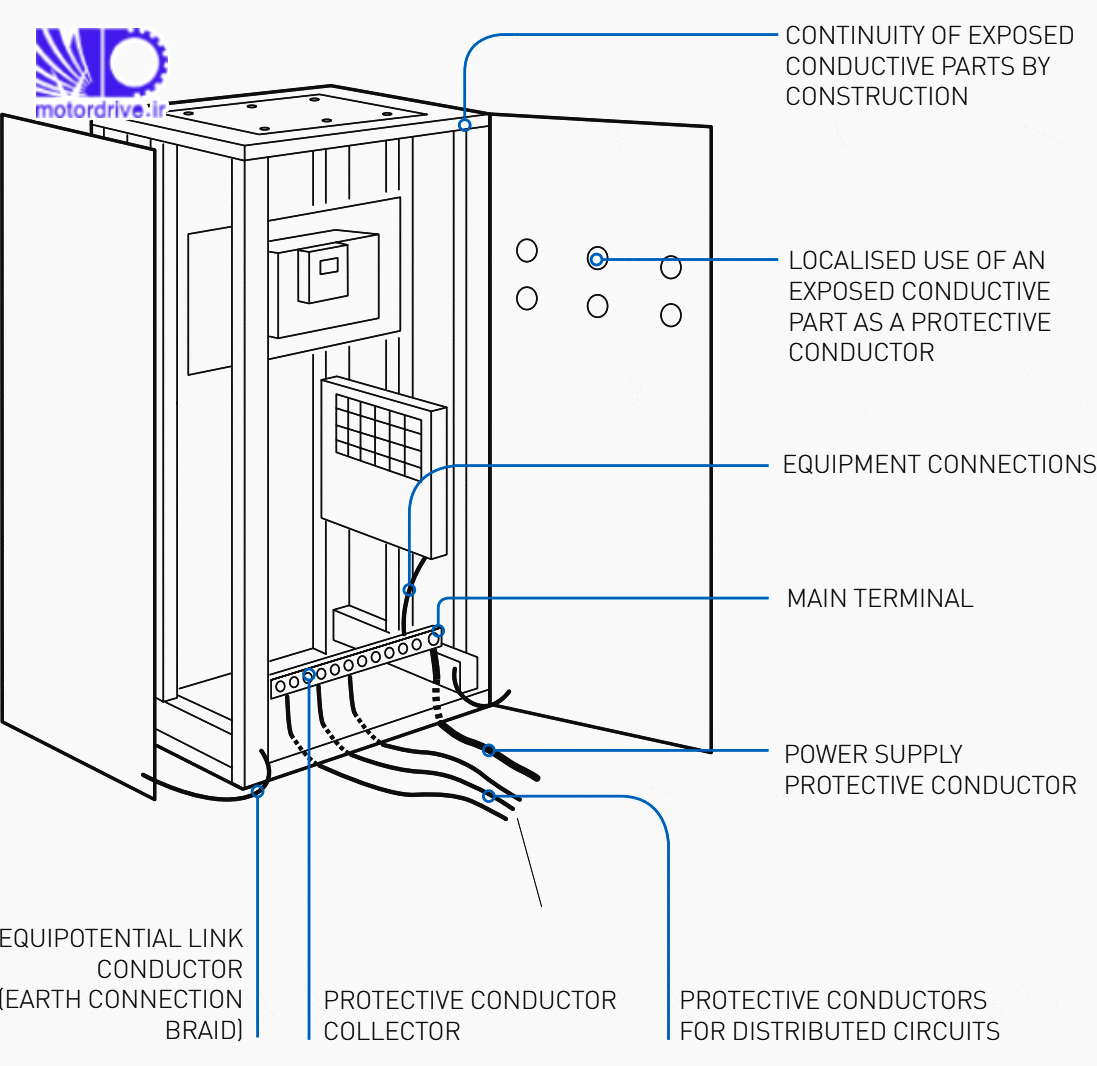 motordrive.ir

CONTINUITY OF EXPOSED CONDUCTIVE PARTS BY CONSTRUCTION

LOCALISED USE OF AN EXPOSED CONDUCTIVE PART AS A PROTECTIVE CONDUCTOR

EQUIPMENT CONNECTIONS

MAIN TERMINAL

POWER SUPPLY PROTECTIVE CONDUCTOR

EQUIPOTENTIAL LINK CONDUCTOR (EARTH CONNECTION BRAID)

PROTECTIVE CONDUCTOR COLLECTOR

PROTECTIVE CONDUCTORS FOR DISTRIBUTED CIRCUITS